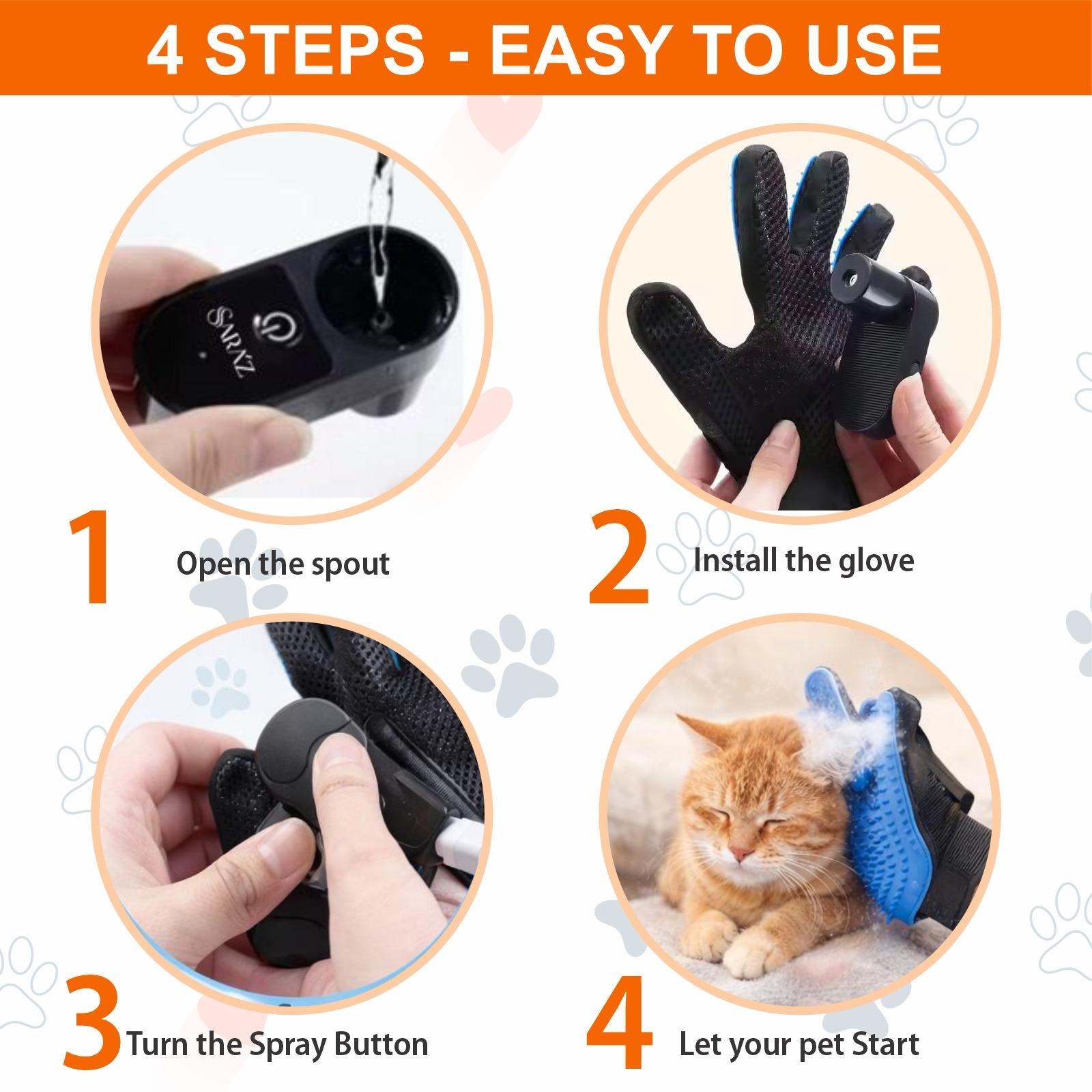 4 STEPS - EASY TO USE

SARZ

1 Open the spout

2 Install the glove

3 Turn the Spray Button

4 Let your pet Start